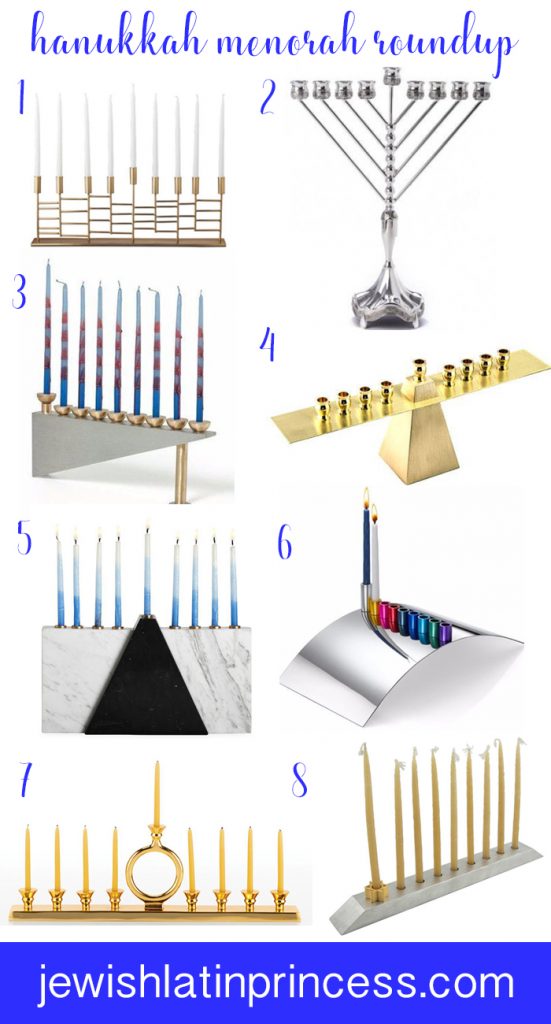 hanukkah menorah roundup

1

2

3

4

5

6

7

8

jewishlatinprincess.com